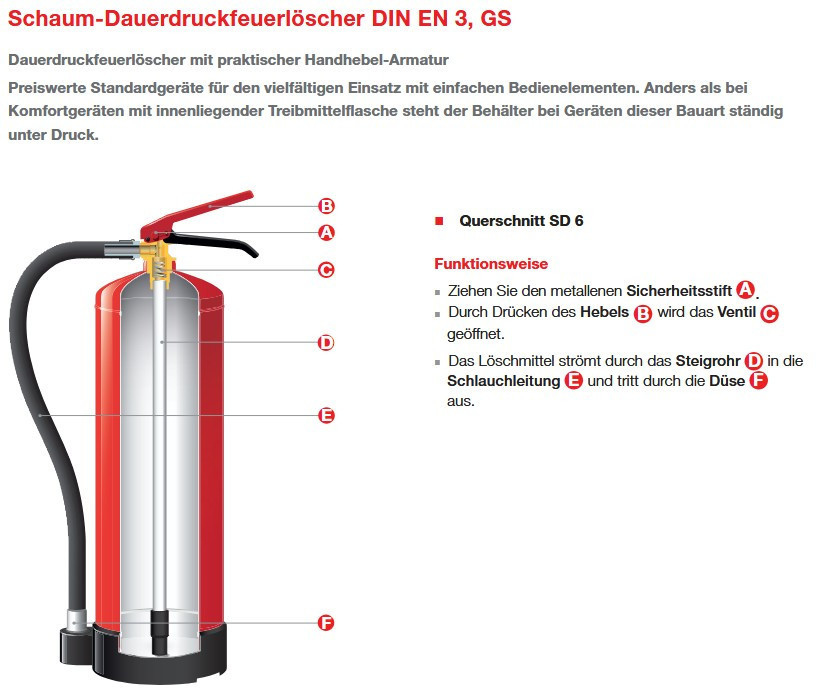 Schaum-Dauerdruckfeuerlöscher DIN EN 3, GS

Dauerdruckfeuerlöscher mit praktischer Handhebel-Armatur

Preiswerte Standardgeräte für den vielfältigen Einsatz mit einfachen Bedienelementen. Anders als bei Komfortgeräten mit innenliegender Treibmittelflasche steht der Behälter bei Geräten dieser Bauart ständig unter Druck.

B
A
C
D
E
F

Querschnitt SD 6

Funktionsweise

Ziehen Sie den metallenen Sicherheitsstift A.

Durch Drücken des Hebels B wird das Ventil C geöffnet.

Das Löschmittel strömt durch das Steigrohr D in die Schlauchleitung E und tritt durch die Düse F aus.