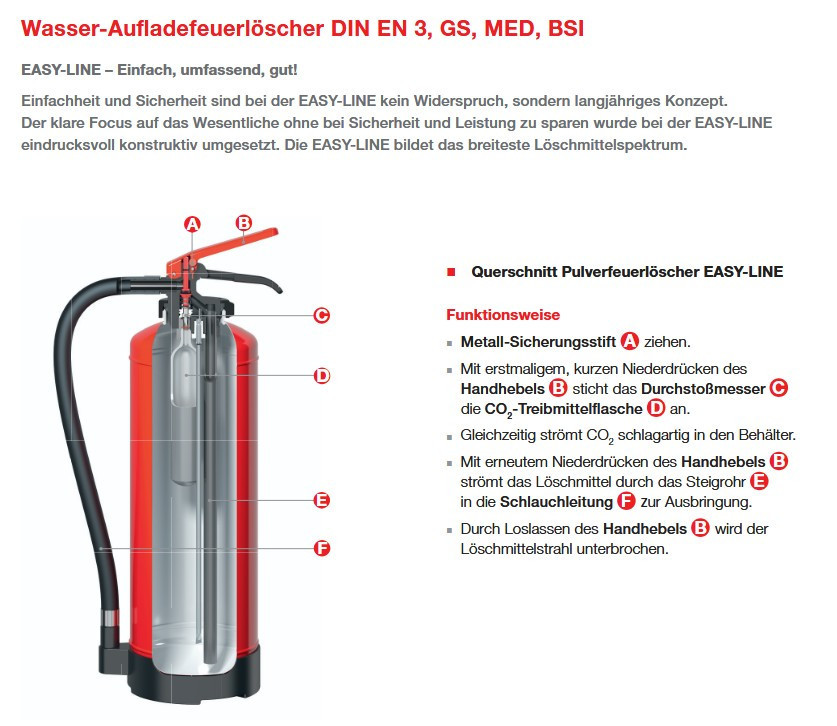 Wasser-Aufladefeuerlöscher DIN EN 3, GS, MED, BSI

EASY-LINE – Einfach, umfassend, gut!

Einfachheit und Sicherheit sind bei der EASY-LINE kein Widerspruch, sondern langjähriges Konzept. Der klare Focus auf das Wesentliche ohne bei Sicherheit und Leistung zu sparen wurde bei der EASY-LINE eindrucksvoll konstruktiv umgesetzt. Die EASY-LINE bildet das breiteste Löschmittelspektrum.

A
B
C
D
E
F

Querschnitt Pulverfeuerlöscher EASY-LINE

Funktionsweise

Metall-Sicherungsstift A ziehen.

Mit erstmaligem, kurzen Niederdrücken des Handhebels B sticht das Durchstoßmesser C die $CO_2$-Treibmittelflasche D an.

Gleichzeitig strömt $CO_2$ schlagartig in den Behälter.

Mit erneutem Niederdrücken des Handhebels B strömt das Löschmittel durch das Steigrohr E in die Schlauchleitung F zur Ausbringung.

Durch Loslassen des Handhebels B wird der Löschmittelstrahl unterbrochen.